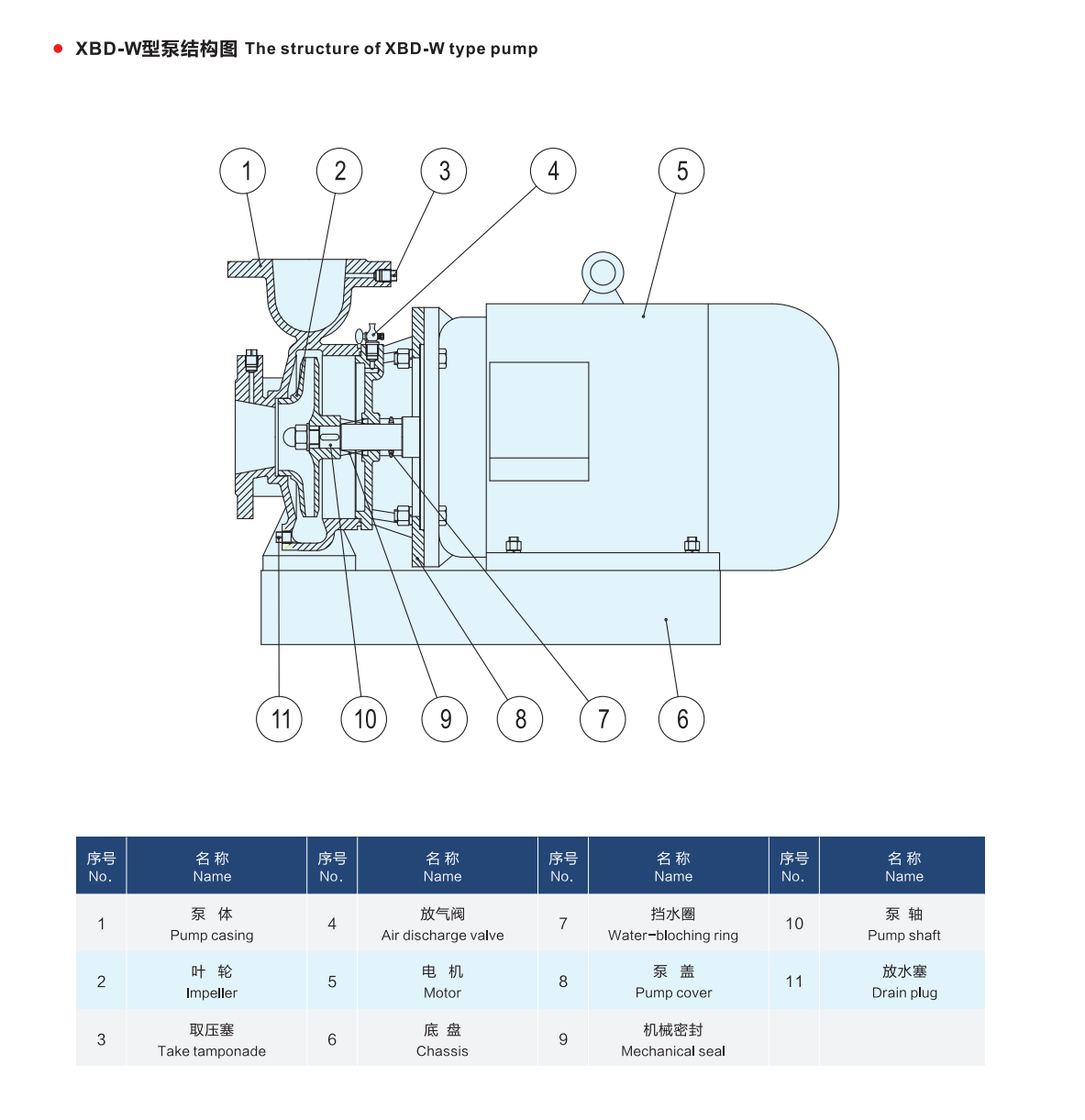 XBD-W型泵结构图 The structure of XBD-W type pump

1 2 3 4 5

11 10 9 8 7 6

| 序号 No. | 名称 Name | 序号 No. | 名称 Name | 序号 No. | 名称 Name | 序号 No. | 名称 Name |
|---|---|---|---|---|---|---|---|
| 1 | 泵 体 Pump casing | 4 | 放气阀 Air discharge valve | 7 | 挡水圈 Water-bloching ring | 10 | 泵 轴 Pump shaft |
| 2 | 叶 轮 Impeller | 5 | 电 机 Motor | 8 | 泵 盖 Pump cover | 11 | 放水塞 Drain plug |
| 3 | 取压塞 Take tamponade | 6 | 底 盘 Chassis | 9 | 机械密封 Mechanical seal | | |